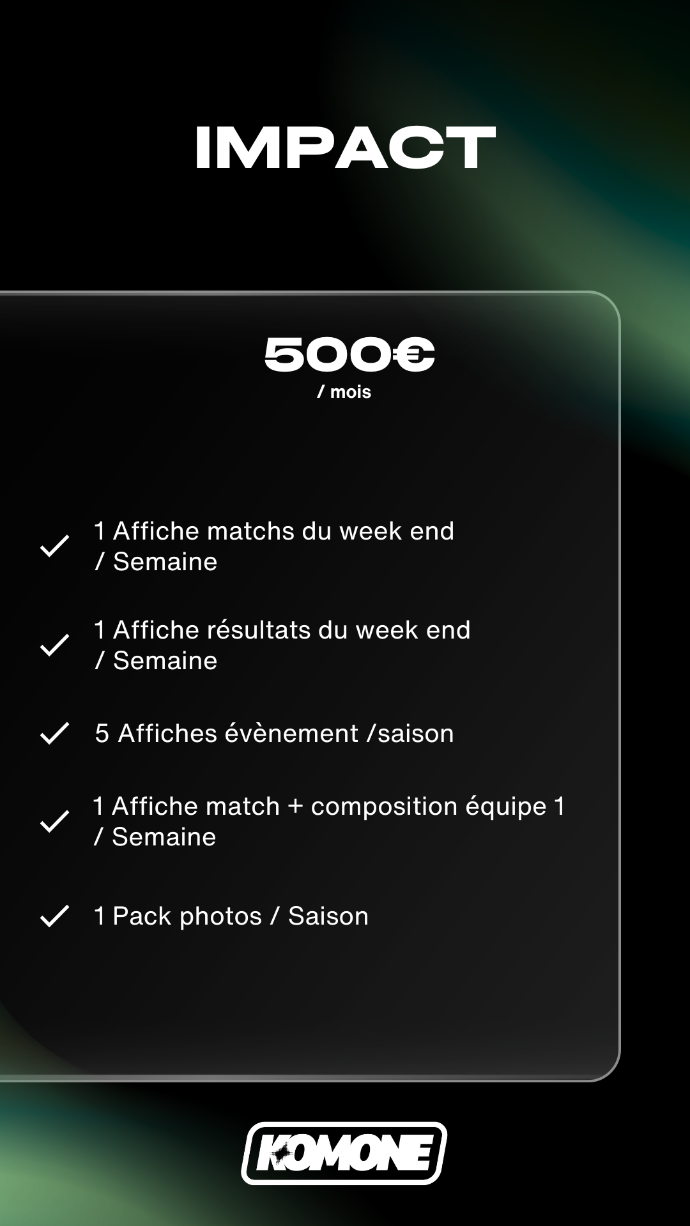 IMPACT

500€
/ mois

✓ 1 Affiche matchs du week end / Semaine

✓ 1 Affiche résultats du week end / Semaine

✓ 5 Affiches évènement /saison

✓ 1 Affiche match + composition équipe 1 / Semaine

✓ 1 Pack photos / Saison

KOMONE