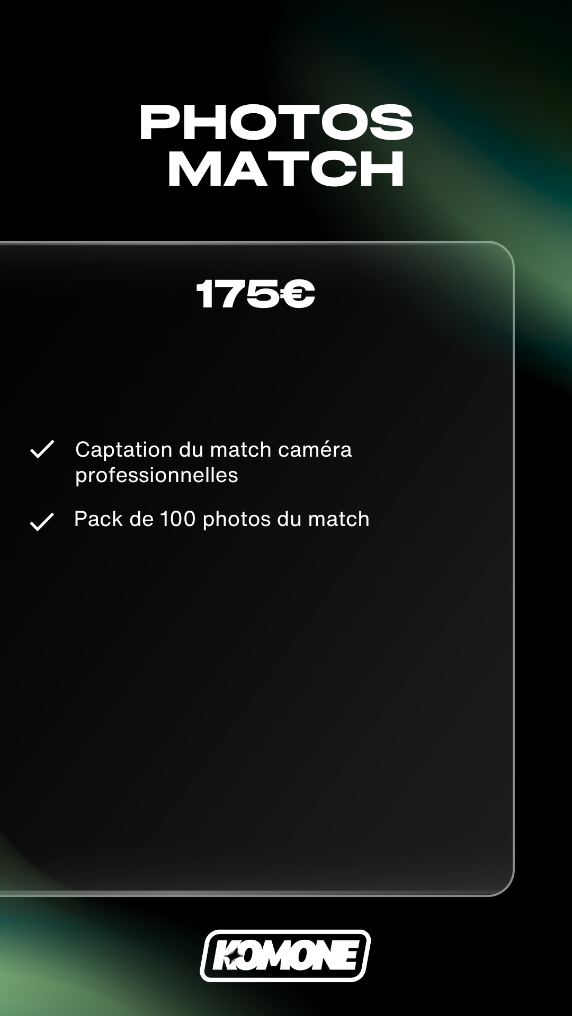 PHOTOS
MATCH

175€

✓ Captation du match caméra professionnelles

✓ Pack de 100 photos du match

KOMONE